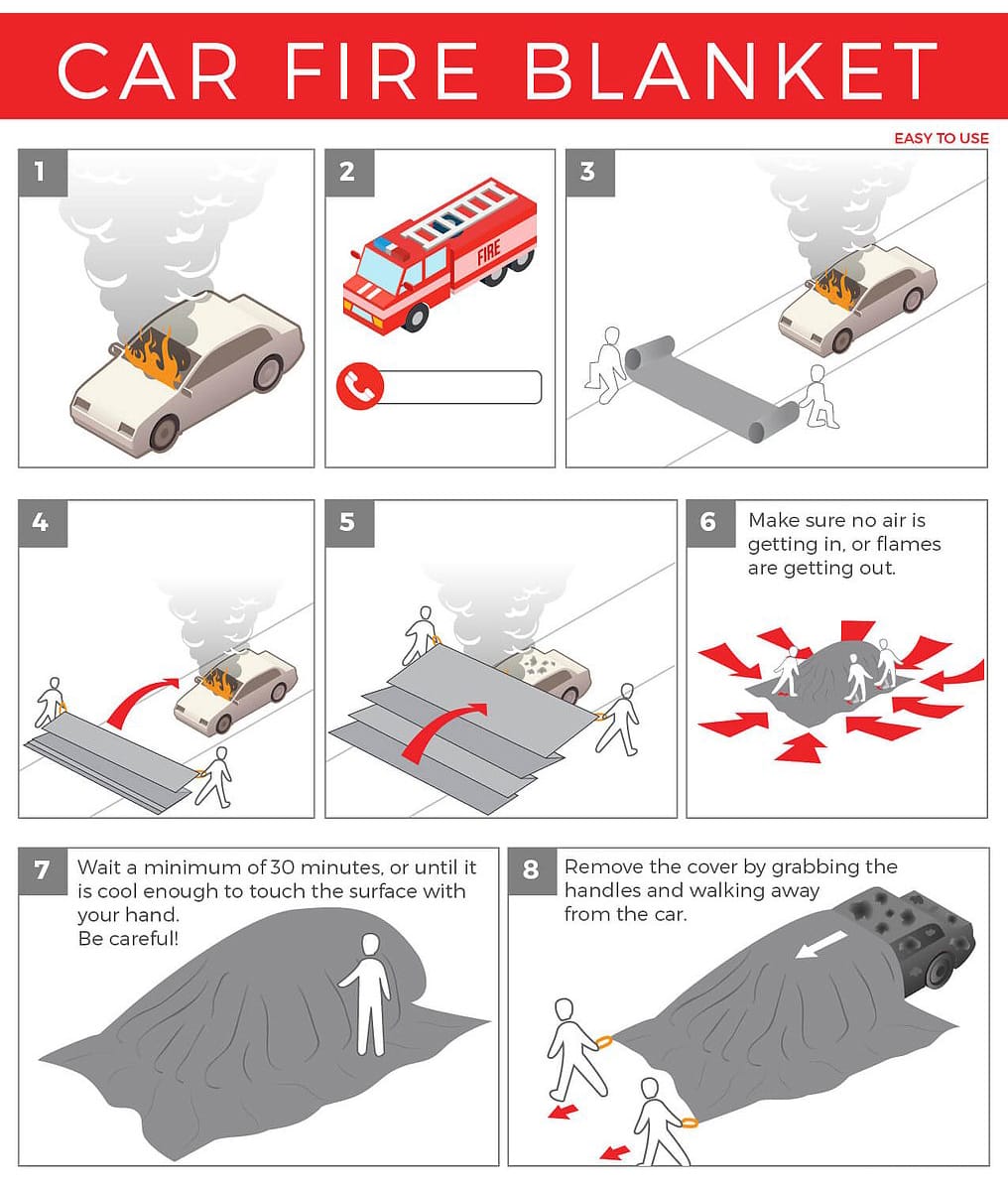 CAR FIRE BLANKET

EASY TO USE

1

2

FIRE

3

4

5

6 Make sure no air is getting in, or flames are getting out.

7 Wait a minimum of 30 minutes, or until it is cool enough to touch the surface with your hand.
Be careful!

8 Remove the cover by grabbing the handles and walking away from the car.